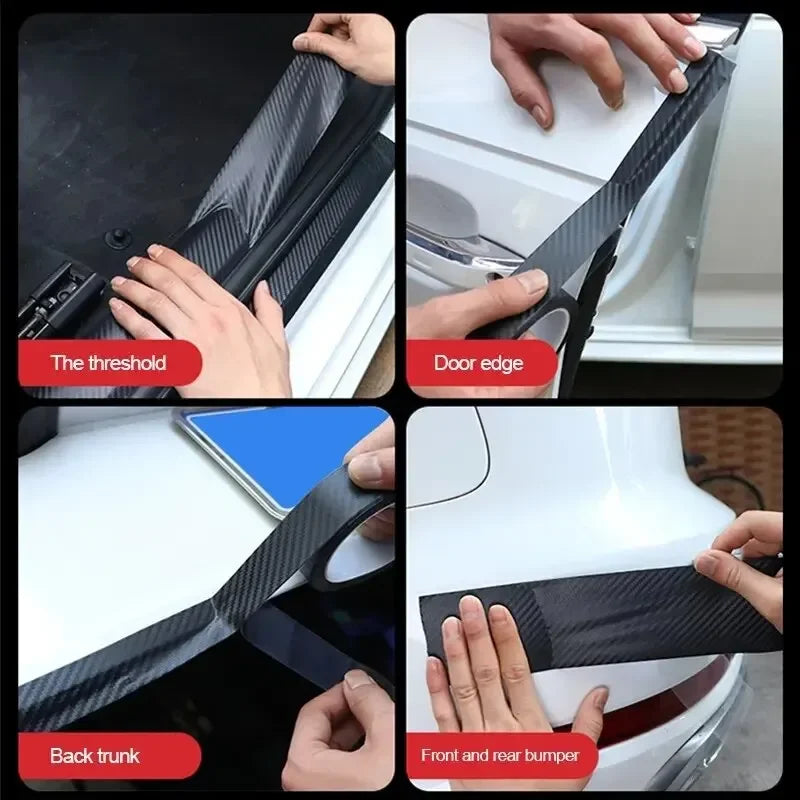 The threshold

Door edge

Back trunk

Front and rear bumper