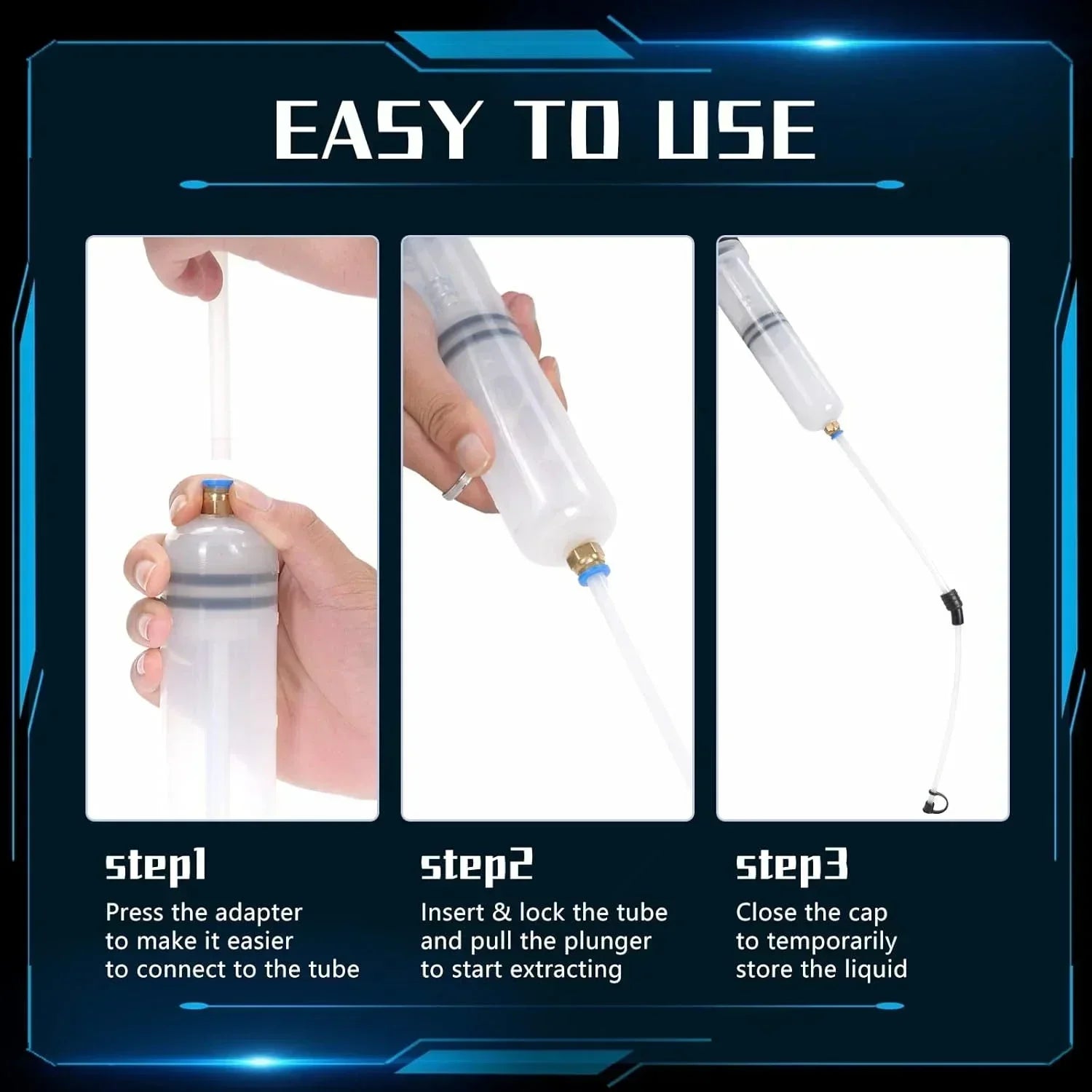 EASY TO USE

step1
Press the adapter to make it easier to connect to the tube

step2
Insert & lock the tube and pull the plunger to start extracting

step3
Close the cap to temporarily store the liquid